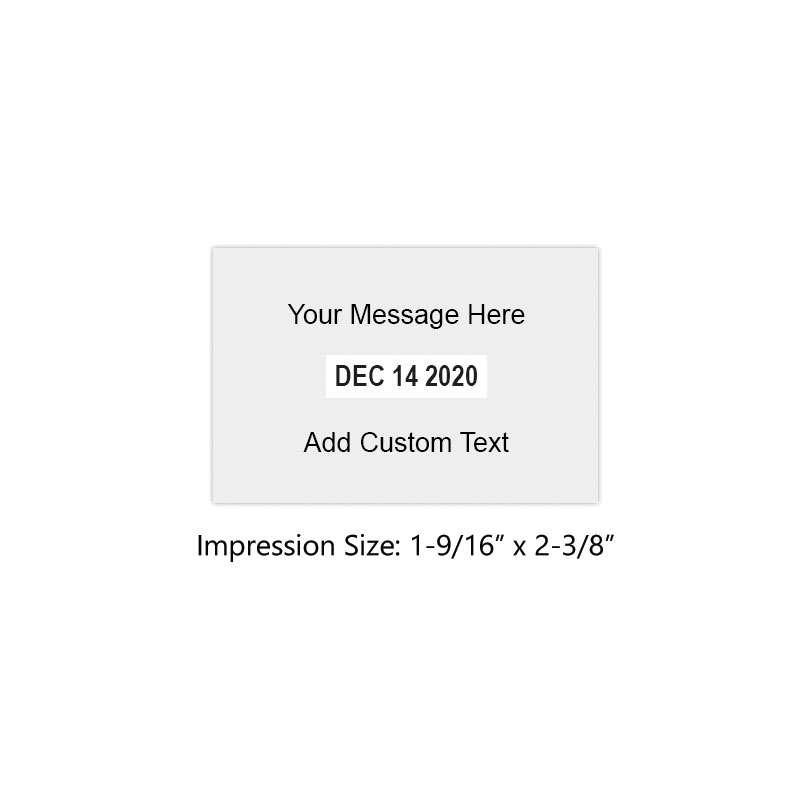 Your Message Here

DEC 14 2020

Add Custom Text

Impression Size: 1-9/16″ x 2-3/8″