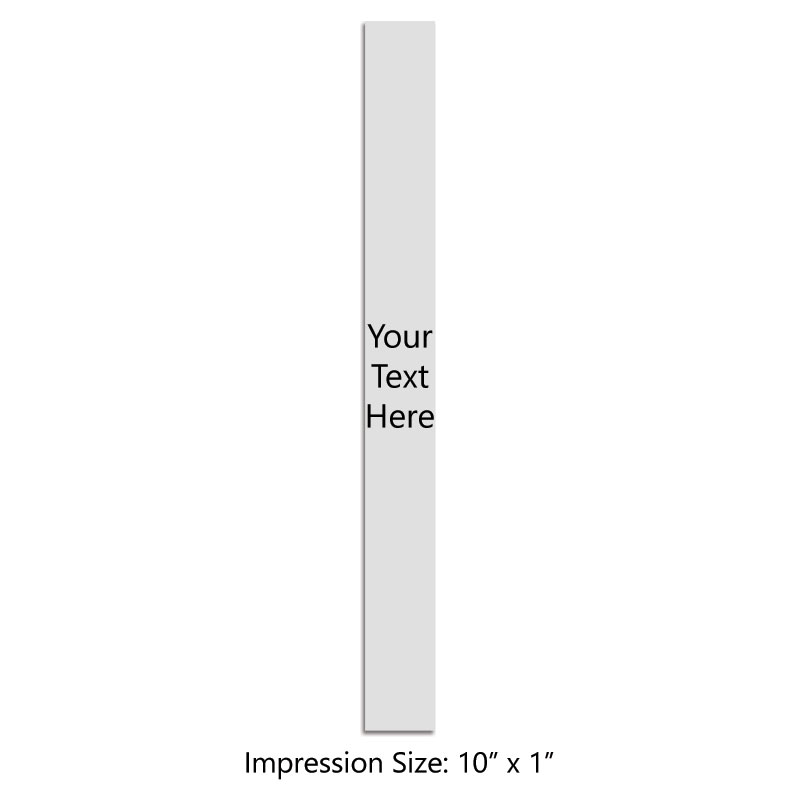 Your
Text
Here

Impression Size: 10″ x 1″